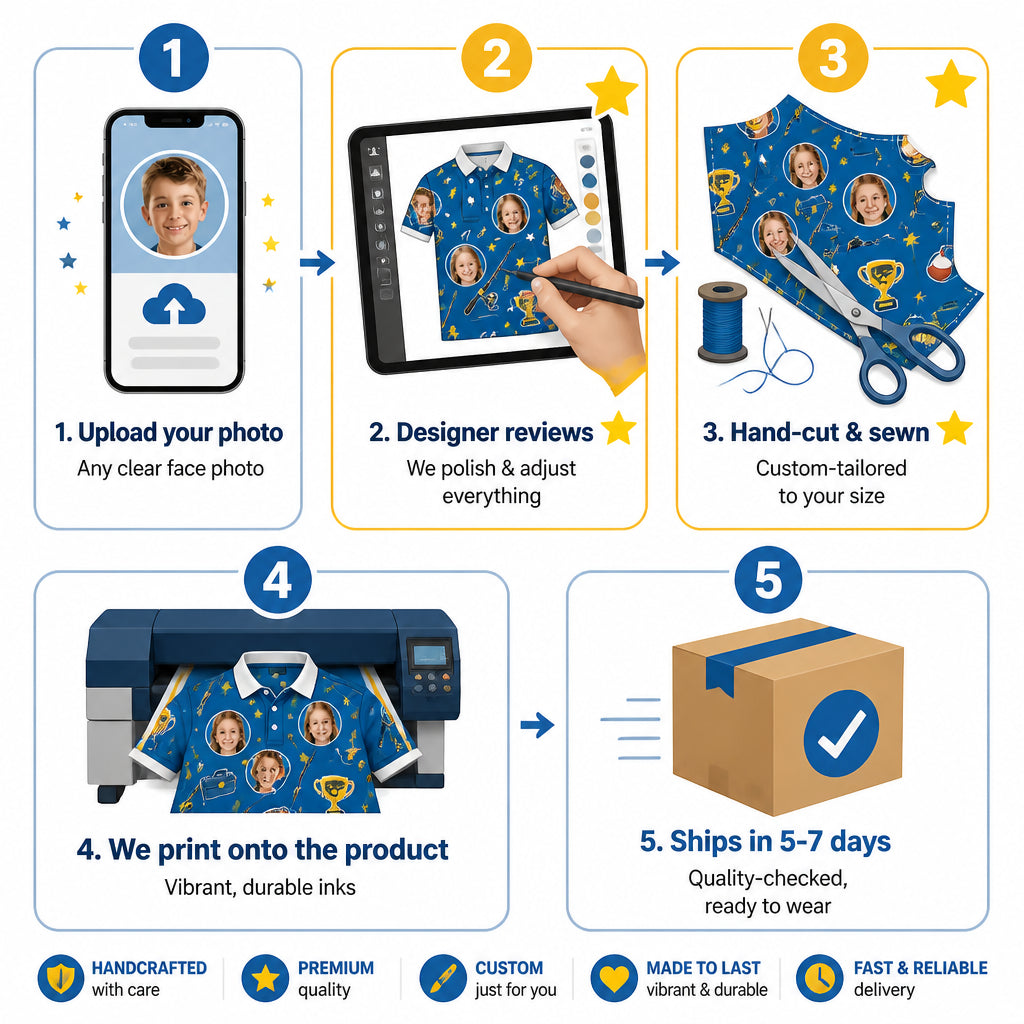 1

1. Upload your photo

Any clear face photo

2

2. Designer reviews

We polish & adjust everything

3

3. Hand-cut & sewn

Custom-tailored to your size

4

4. We print onto the product

Vibrant, durable inks

5

5. Ships in 5-7 days

Quality-checked, ready to wear

HANDCRAFTED with care

PREMIUM quality

CUSTOM just for you

MADE TO LAST vibrant & durable

FAST & RELIABLE delivery