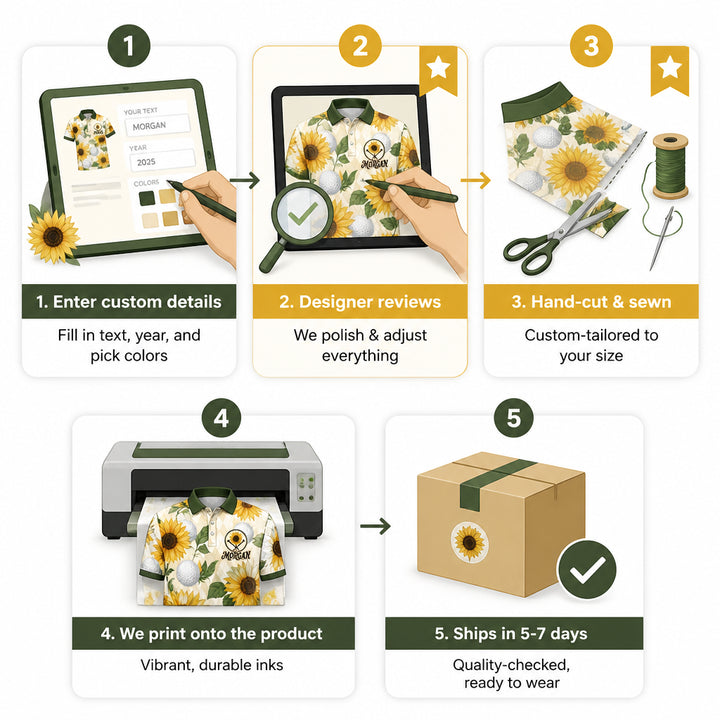 1

YOUR TEXT
MORGAN
YEAR
2025
COLORS

1. Enter custom details
Fill in text, year, and pick colors

2

MORGAN

2. Designer reviews
We polish & adjust everything

3

3. Hand-cut & sewn
Custom-tailored to your size

4

MORGAN

4. We print onto the product
Vibrant, durable inks

5

5. Ships in 5-7 days
Quality-checked, ready to wear