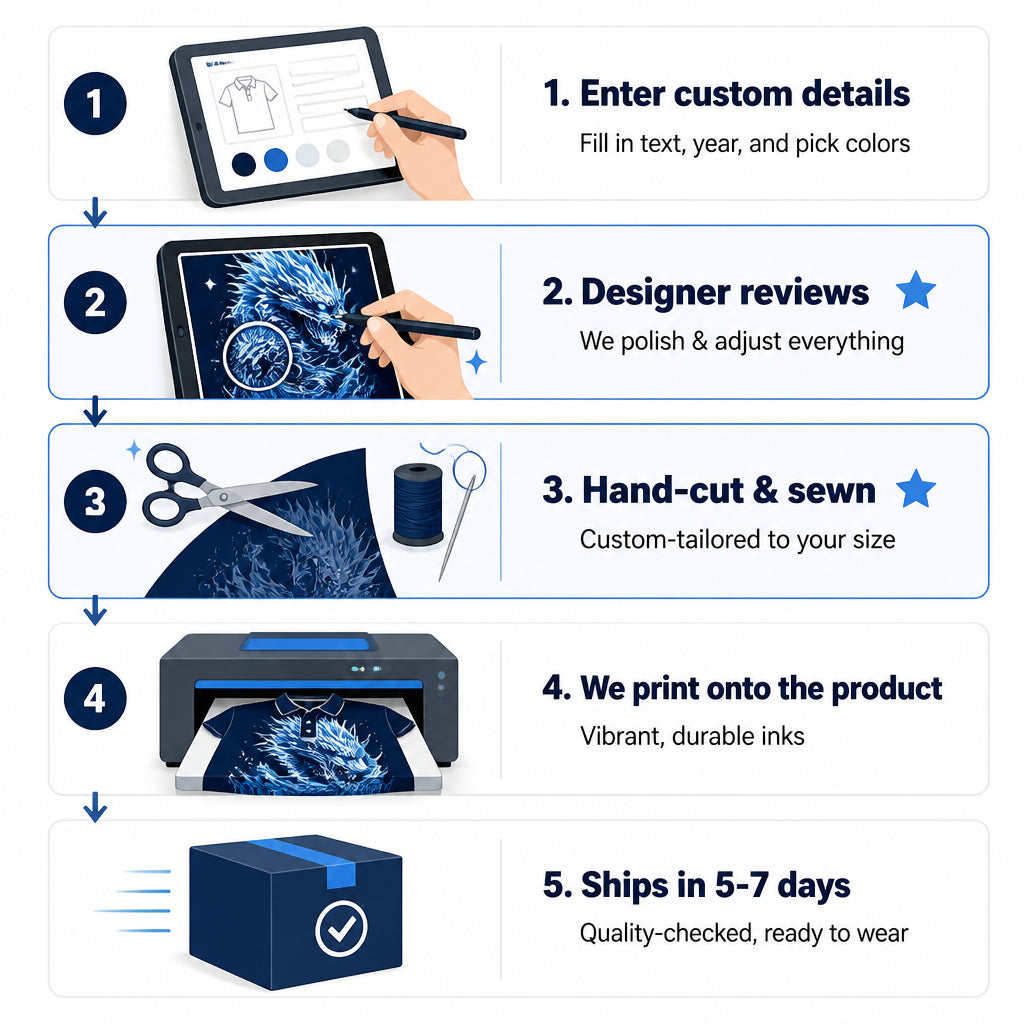 1

1. Enter custom details
Fill in text, year, and pick colors

2

2. Designer reviews
We polish & adjust everything

3

3. Hand-cut & sewn
Custom-tailored to your size

4

4. We print onto the product
Vibrant, durable inks

5. Ships in 5-7 days
Quality-checked, ready to wear