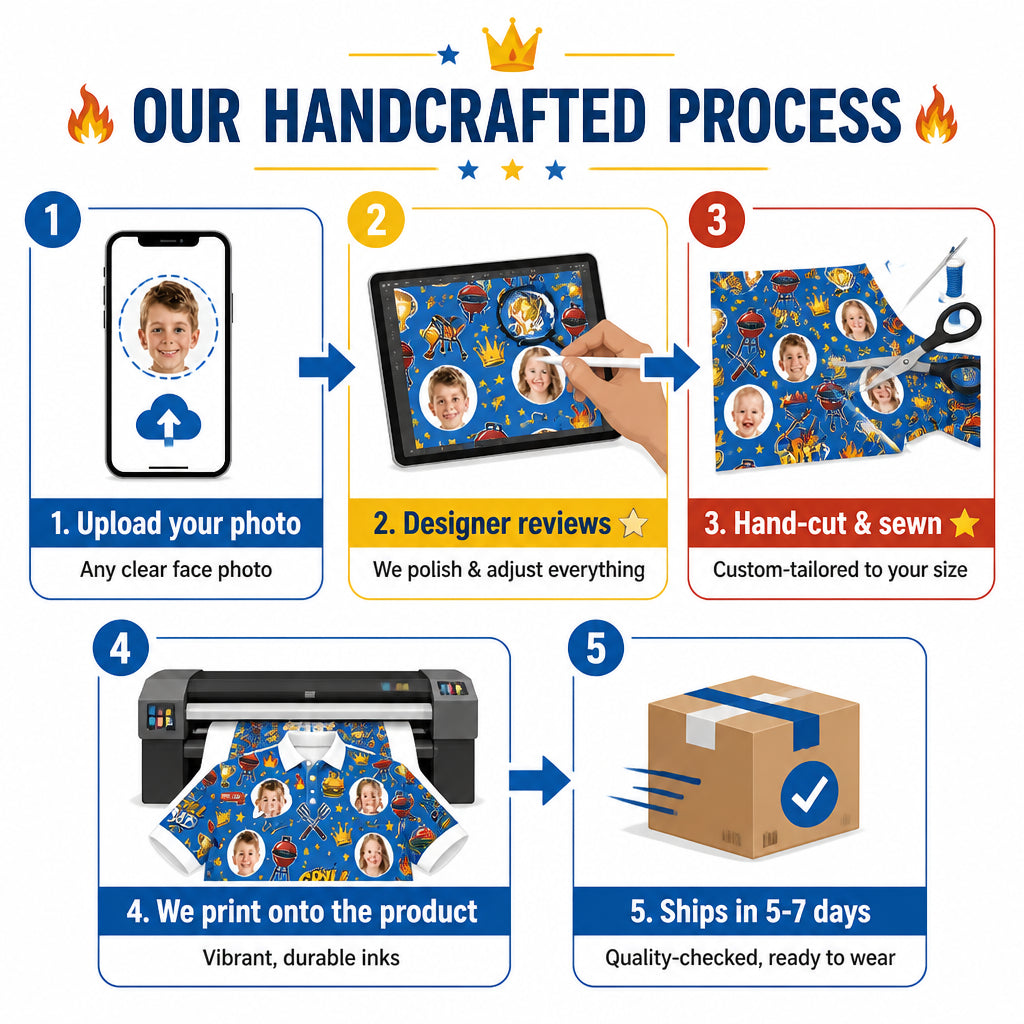 OUR HANDCRAFTED PROCESS

1

1. Upload your photo

Any clear face photo

2

2. Designer reviews

We polish & adjust everything

3

3. Hand-cut & sewn

Custom-tailored to your size

4

4. We print onto the product

Vibrant, durable inks

5

5. Ships in 5-7 days

Quality-checked, ready to wear