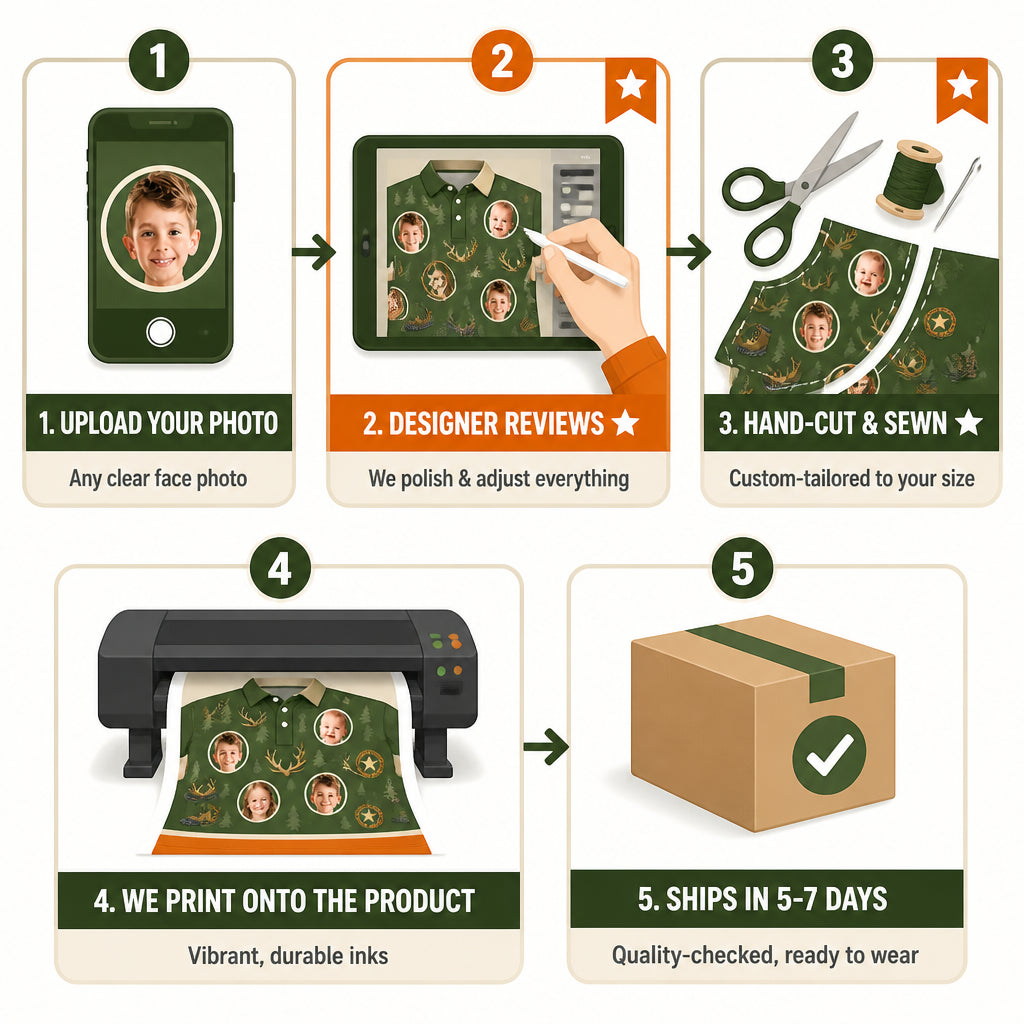 1

1. UPLOAD YOUR PHOTO

Any clear face photo

2

2. DESIGNER REVIEWS ★

We polish & adjust everything

3

3. HAND-CUT & SEWN ★

Custom-tailored to your size

4

4. WE PRINT ONTO THE PRODUCT

Vibrant, durable inks

5

5. SHIPS IN 5-7 DAYS

Quality-checked, ready to wear